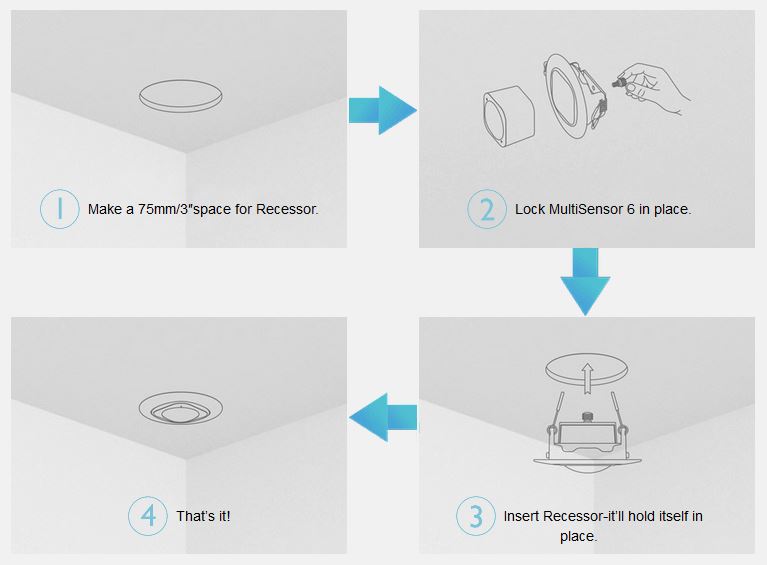 1 Make a 75mm/3"space for Recessor.

2 Lock MultiSensor 6 in place.

3 Insert Recessor-it'll hold itself in place.

4 That's it!